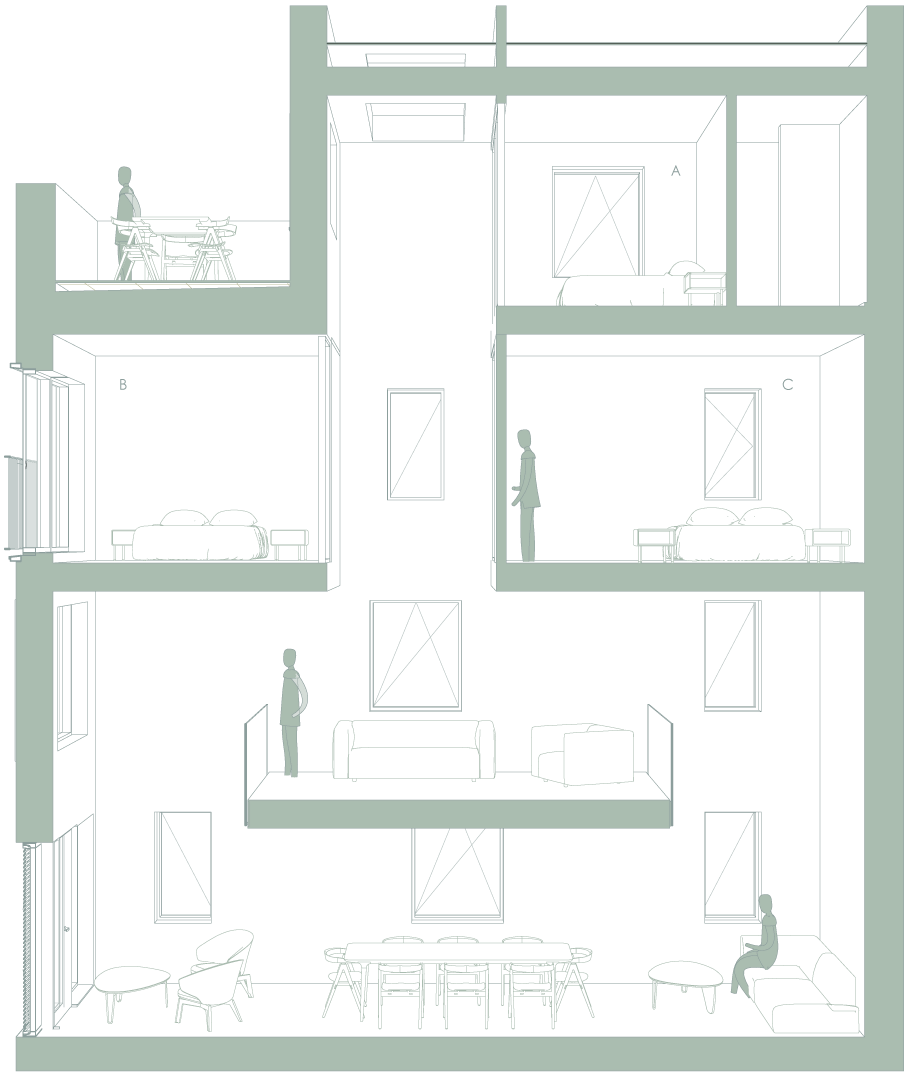 A

B

C